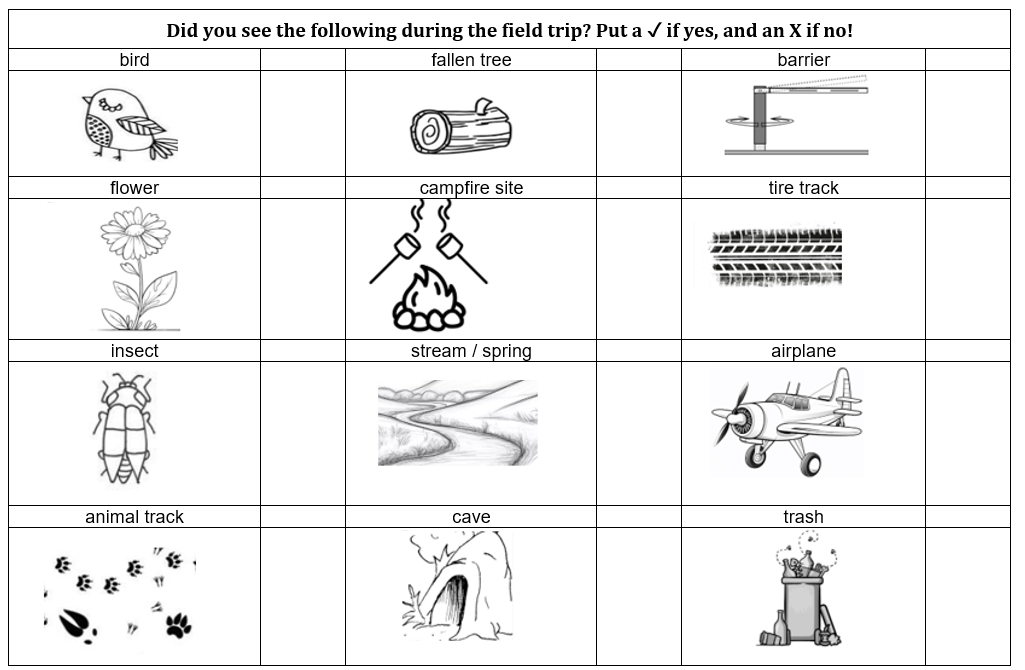 Did you see the following during the field trip? Put a ✓ if yes, and an X if no!

| bird | | fallen tree | | barrier | |
|---|---|---|---|---|---|
| | | | | | |
| flower | | campfire site | | tire track | |
| | | | | | |
| insect | | stream / spring | | airplane | |
| | | | | | |
| animal track | | cave | | trash | |
| | | | | | |